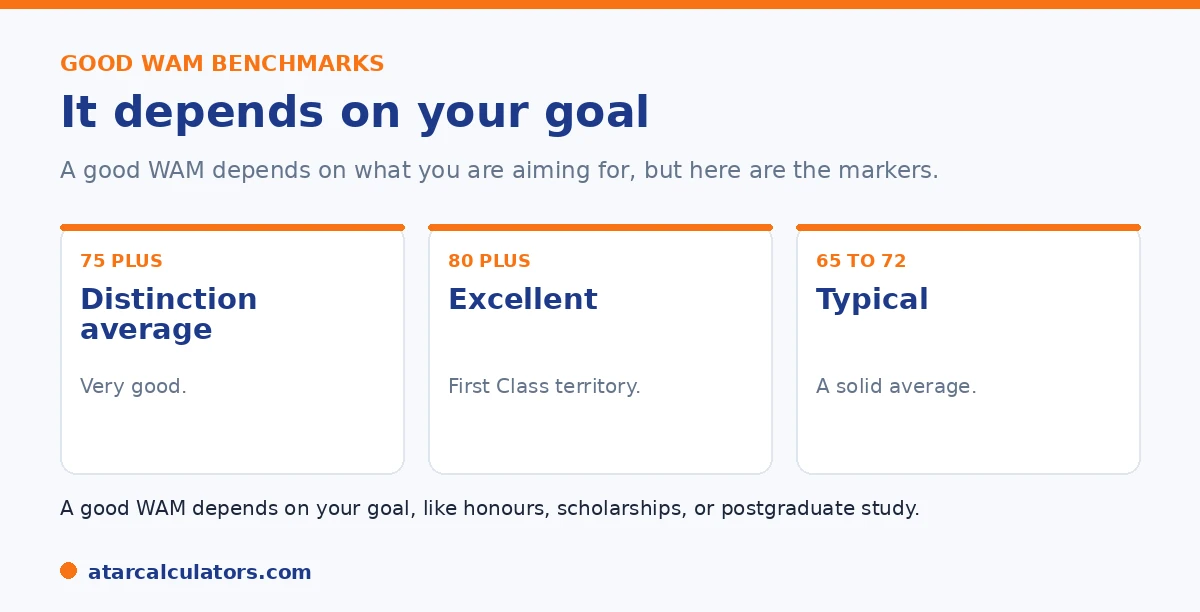 GOOD WAM BENCHMARKS

It depends on your goal

A good WAM depends on what you are aiming for, but here are the markers.

75 PLUS

Distinction average

Very good.

80 PLUS

Excellent

First Class territory.

65 TO 72

Typical

A solid average.

A good WAM depends on your goal, like honours, scholarships, or postgraduate study.

atarcalculators.com